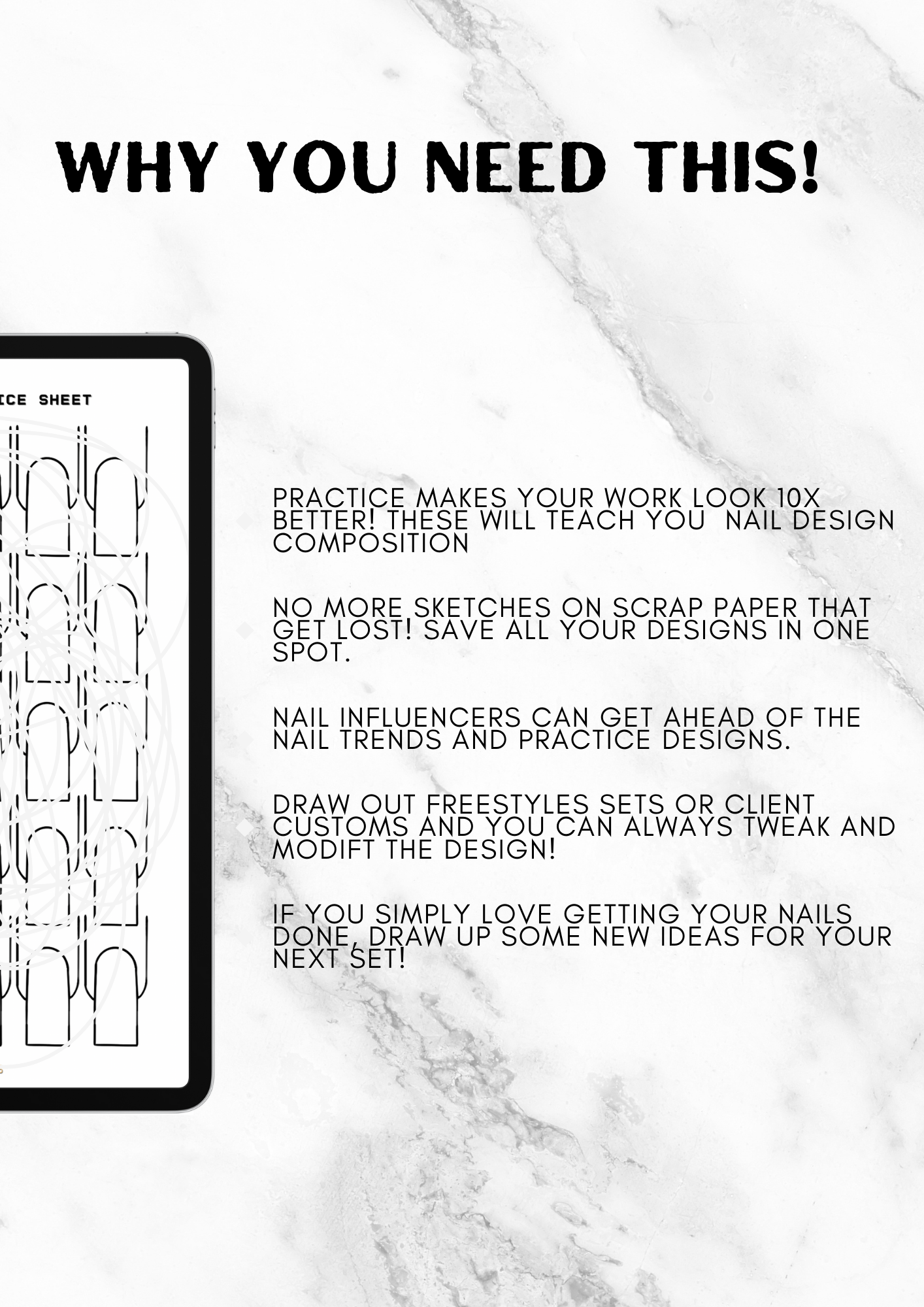 WHY YOU NEED THIS!

ICE SHEET

PRACTICE MAKES YOUR WORK LOOK 10X BETTER! THESE WILL TEACH YOU NAIL DESIGN COMPOSITION

NO MORE SKETCHES ON SCRAP PAPER THAT GET LOST! SAVE ALL YOUR DESIGNS IN ONE SPOT.

NAIL INFLUENCERS CAN GET AHEAD OF THE NAIL TRENDS AND PRACTICE DESIGNS.

DRAW OUT FREESTYLES SETS OR CLIENT CUSTOMS AND YOU CAN ALWAYS TWEAK AND MODIFT THE DESIGN!

IF YOU SIMPLY LOVE GETTING YOUR NAILS DONE, DRAW UP SOME NEW IDEAS FOR YOUR NEXT SET!