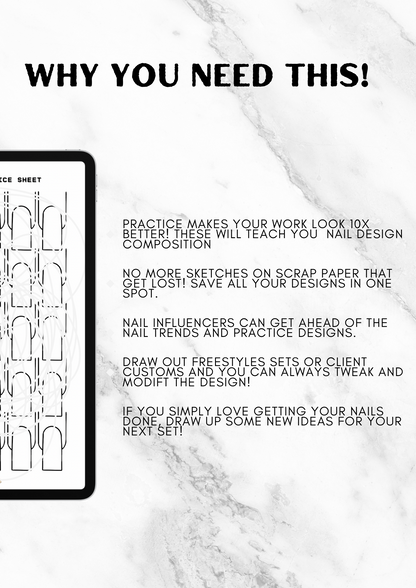 WHY YOU NEED THIS!

ICE SHEET

PRACTICE MAKES YOUR WORK LOOK 10X BETTER! THESE WILL TEACH YOU NAIL DESIGN COMPOSITION

NO MORE SKETCHES ON SCRAP PAPER THAT GET LOST! SAVE ALL YOUR DESIGNS IN ONE SPOT.

NAIL INFLUENCERS CAN GET AHEAD OF THE NAIL TRENDS AND PRACTICE DESIGNS.

DRAW OUT FREESTYLES SETS OR CLIENT CUSTOMS AND YOU CAN ALWAYS TWEAK AND MODIFT THE DESIGN!

IF YOU SIMPLY LOVE GETTING YOUR NAILS DONE, DRAW UP SOME NEW IDEAS FOR YOUR NEXT SET!